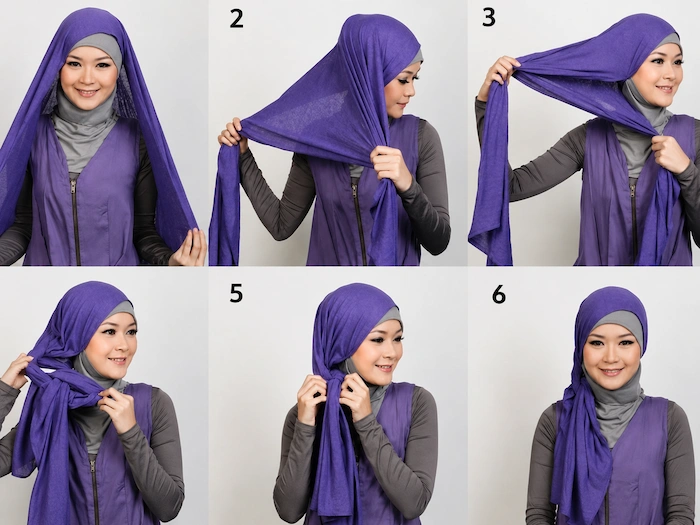 2

3

5

6